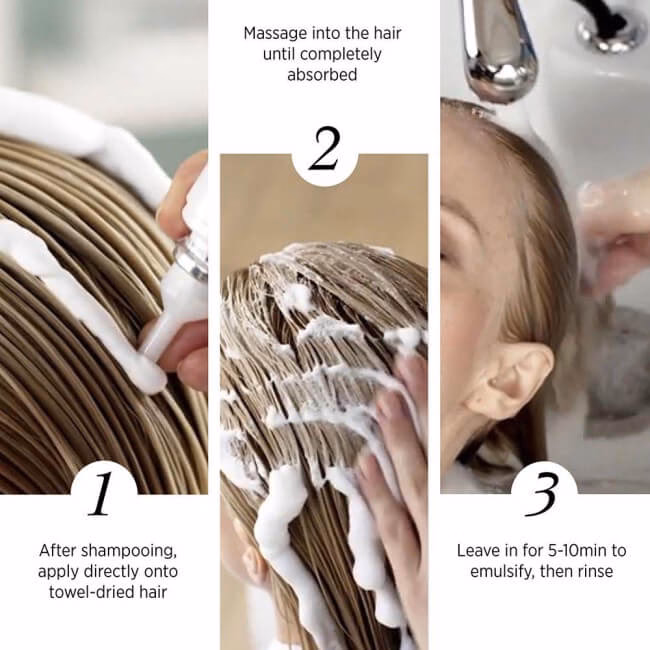 1

After shampooing, apply directly onto towel-dried hair

Massage into the hair until completely absorbed

2

3

Leave in for 5-10min to emulsify, then rinse