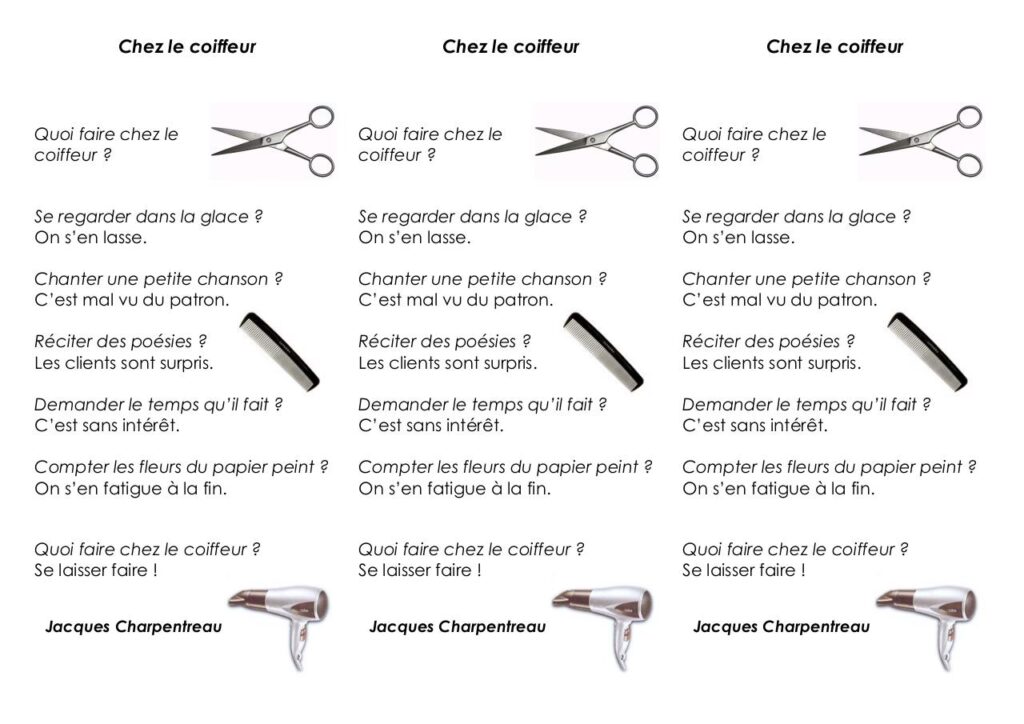 Chez le coiffeur

Quoi faire chez le coiffeur ?

Se regarder dans la glace ?
On s'en lasse.

Chanter une petite chanson ?
C'est mal vu du patron.

Réciter des poésies ?
Les clients sont surpris.

Demander le temps qu'il fait ?
C'est sans intérêt.

Compter les fleurs du papier peint ?
On s'en fatigue à la fin.

Quoi faire chez le coiffeur ?
Se laisser faire !

Jacques Charpentreau

Chez le coiffeur

Quoi faire chez le coiffeur ?

Se regarder dans la glace ?
On s'en lasse.

Chanter une petite chanson ?
C'est mal vu du patron.

Réciter des poésies ?
Les clients sont surpris.

Demander le temps qu'il fait ?
C'est sans intérêt.

Compter les fleurs du papier peint ?
On s'en fatigue à la fin.

Quoi faire chez le coiffeur ?
Se laisser faire !

Jacques Charpentreau

Chez le coiffeur

Quoi faire chez le coiffeur ?

Se regarder dans la glace ?
On s'en lasse.

Chanter une petite chanson ?
C'est mal vu du patron.

Réciter des poésies ?
Les clients sont surpris.

Demander le temps qu'il fait ?
C'est sans intérêt.

Compter les fleurs du papier peint ?
On s'en fatigue à la fin.

Quoi faire chez le coiffeur ?
Se laisser faire !

Jacques Charpentreau